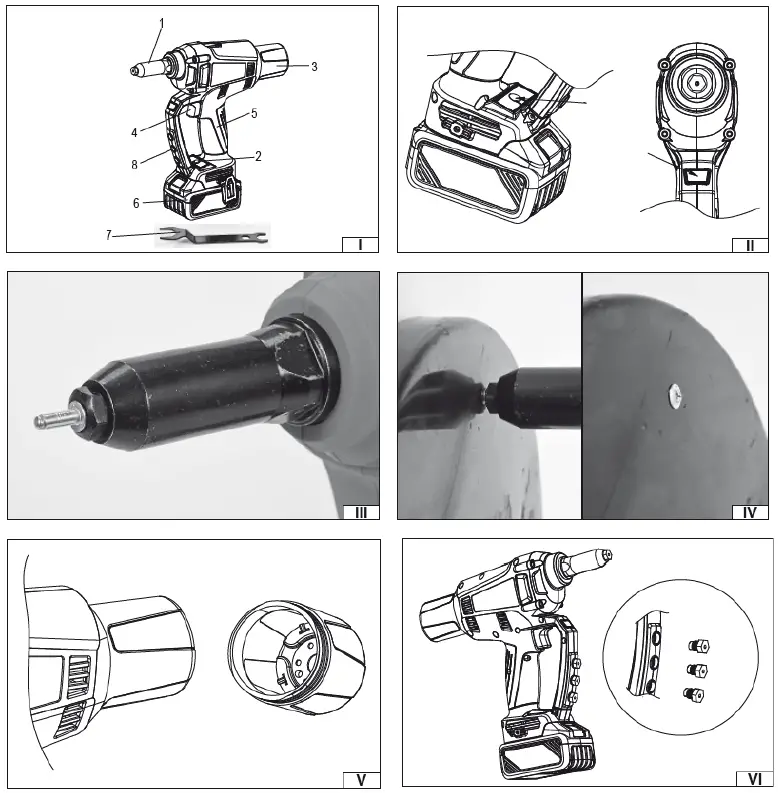 1
3
4
5
8
2
6
7
I

II

III

IV

V

VI