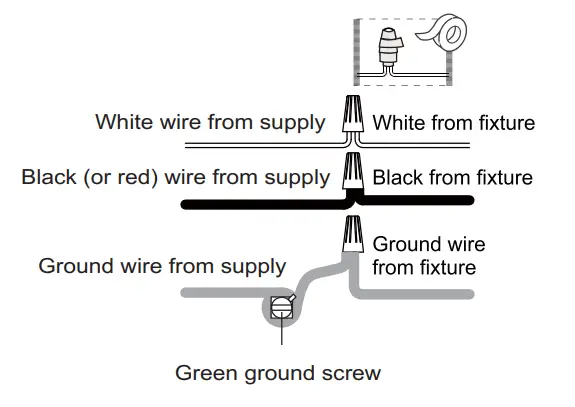 White wire from supply
White from fixture
Black (or red) wire from supply
Black from fixture
Ground wire from supply
Ground wire from fixture
Green ground screw