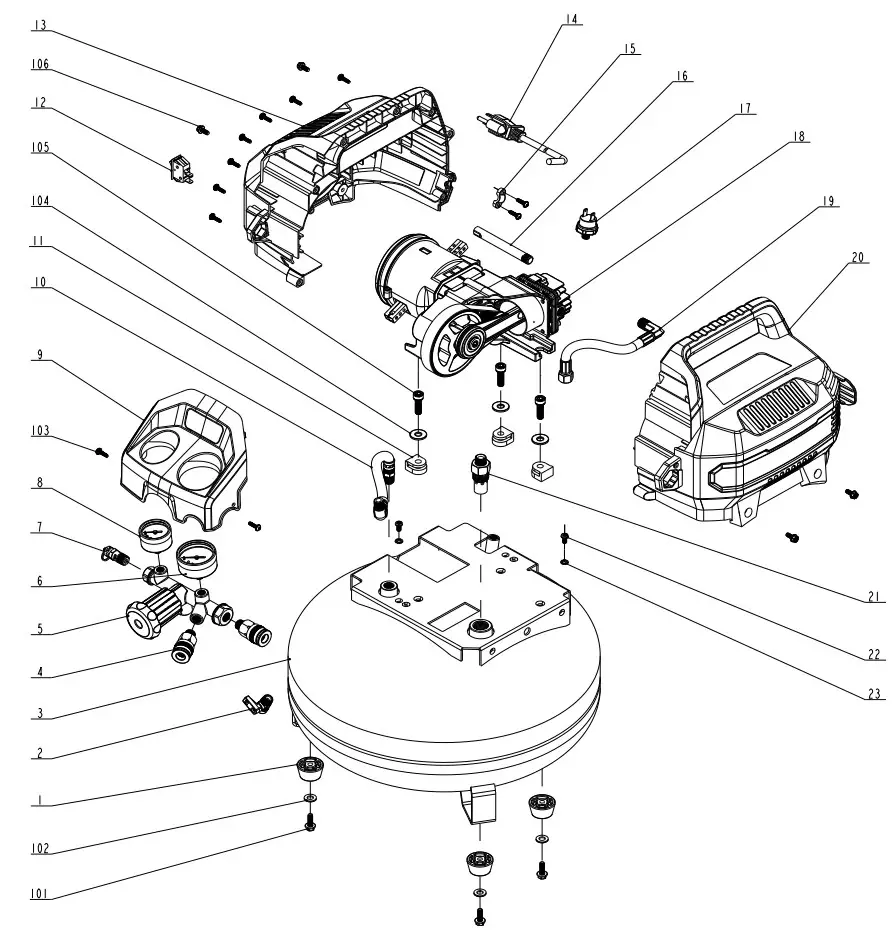 13
106
12
105
104
11
10
9
103
8
7
6
5
4
3
2
1
102
101
14
15
16
17
18
19
20
21
22
23