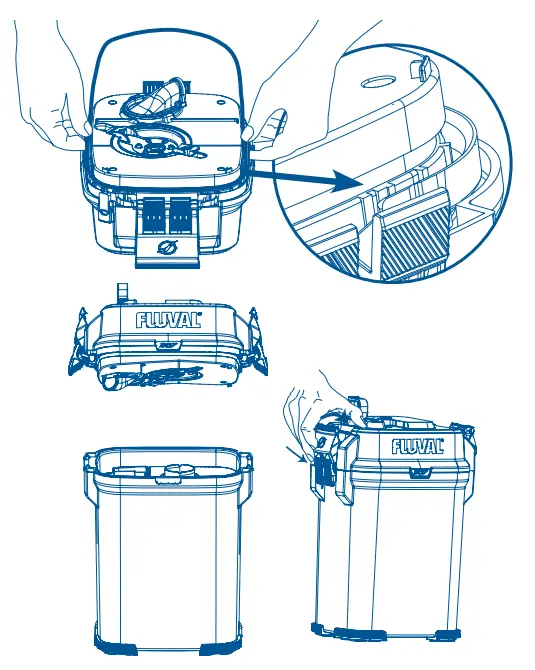 FLUVAL

FLUVAL