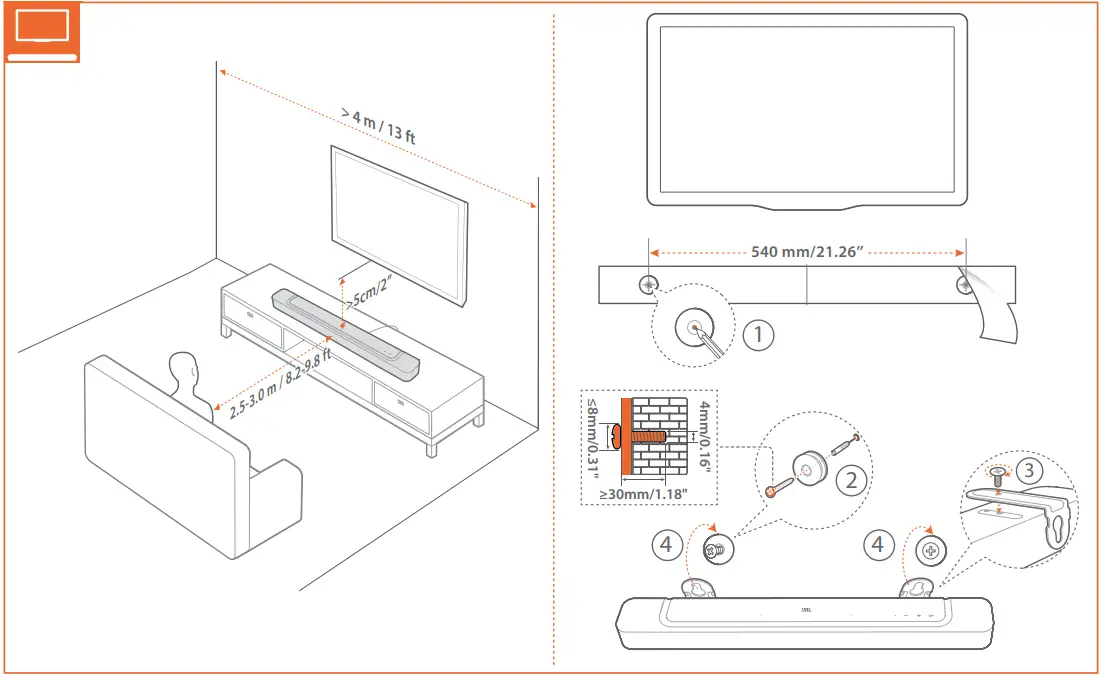 > 4 m / 13 ft

>5cm/2"

2.5-3.0 m / 8.2-9.8 ft

540 mm/21.26"

1

≤8mm/0.31"

4mm/0.16"

≥30mm/1.18"

2

3

4

4

JBL