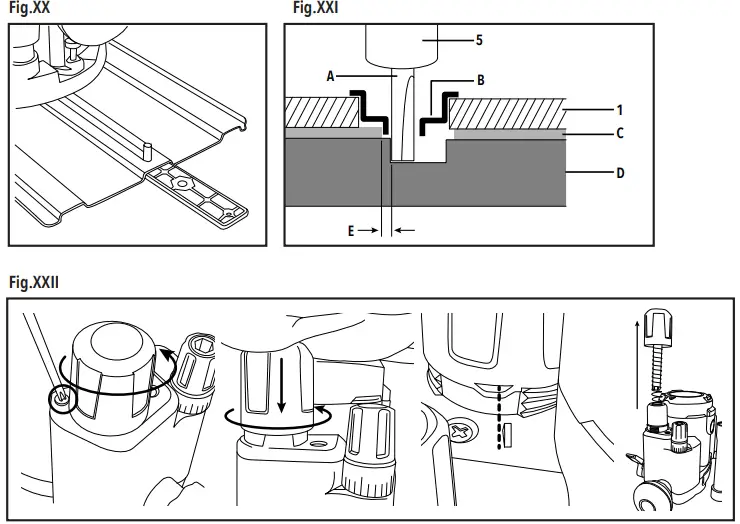 Fig.XX

Fig.XXI

5
A
B
1
C
D
E

Fig.XXII