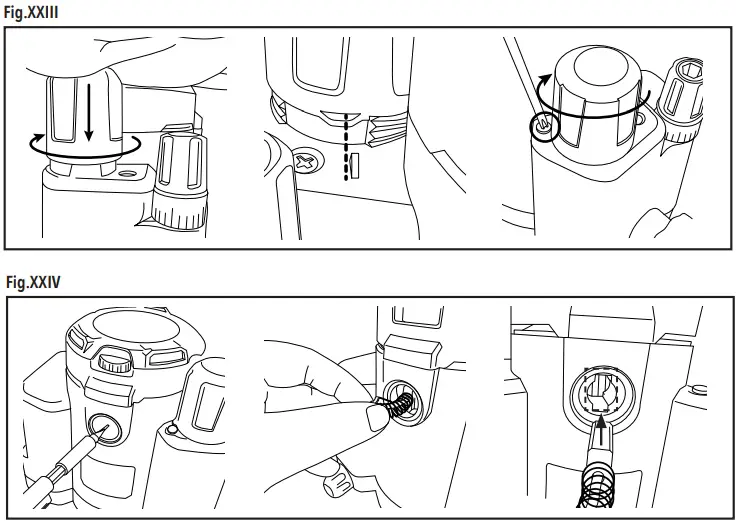 Fig.XXIII

Fig.XXIV