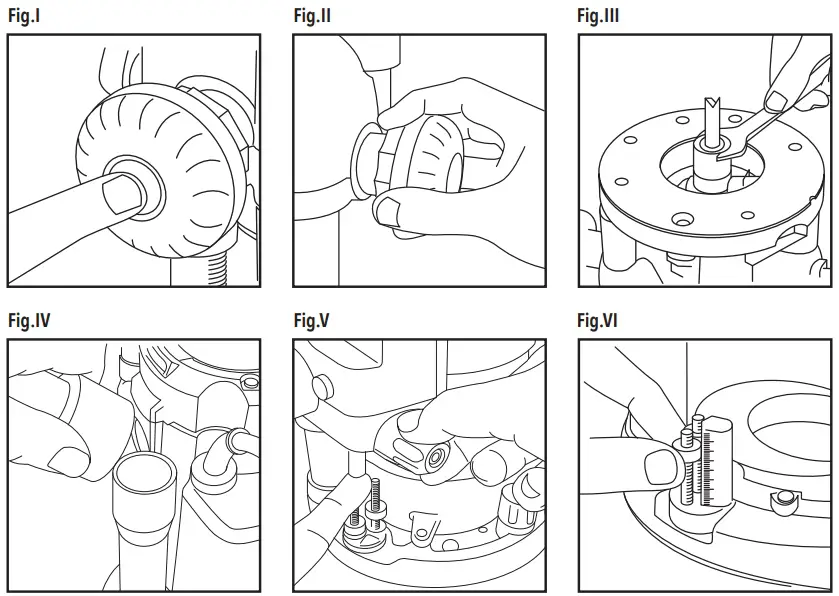 Fig.I

Fig.II

Fig.III

Fig.IV

Fig.V

Fig.VI