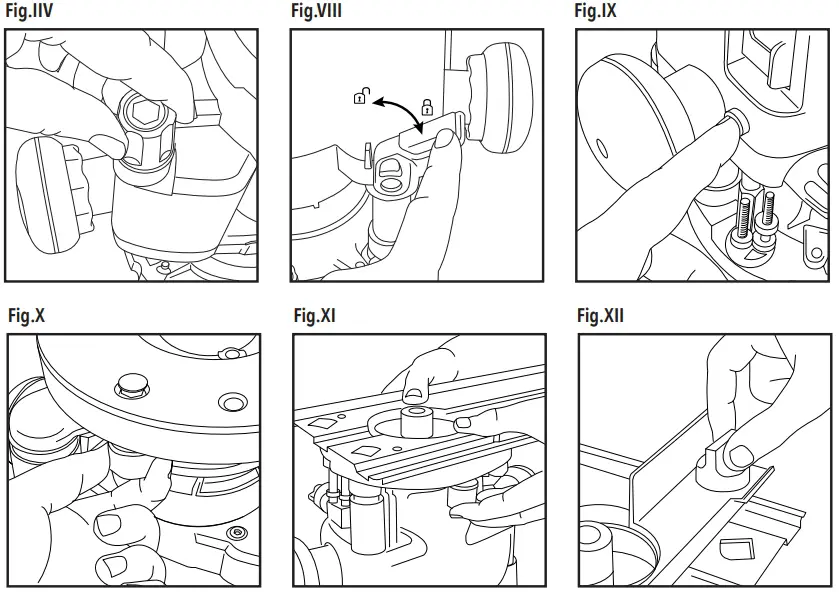 Fig.IIV

Fig.VIII

Fig.IX

Fig.X

Fig.XI

Fig.XII