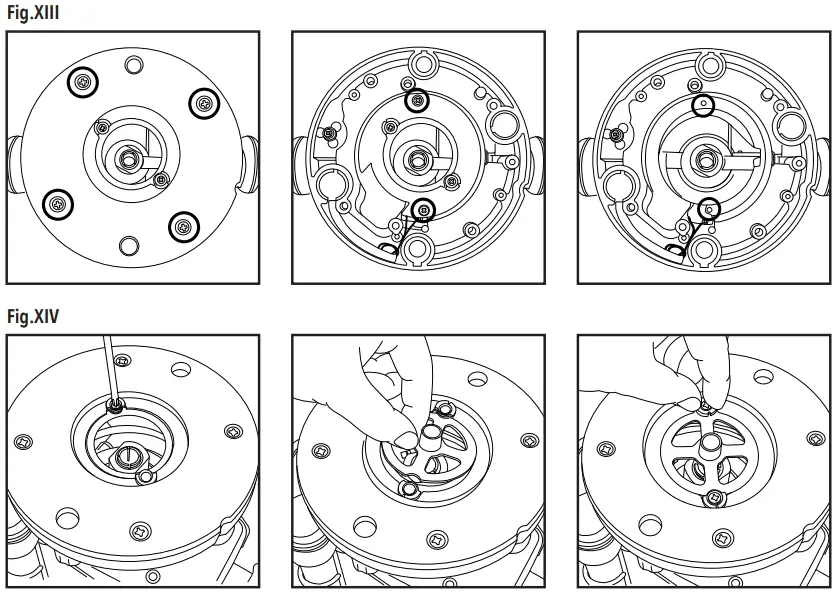 Fig.XIII

Fig.XIV