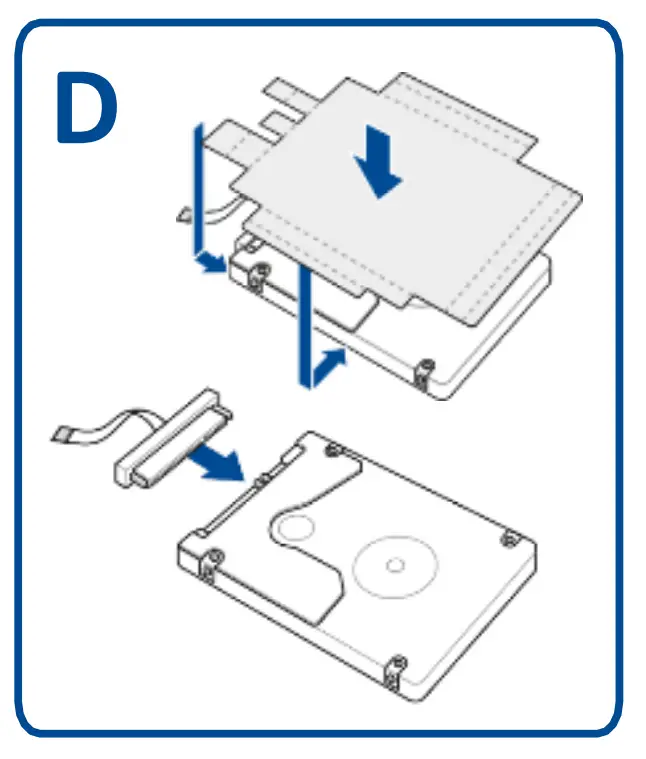 D