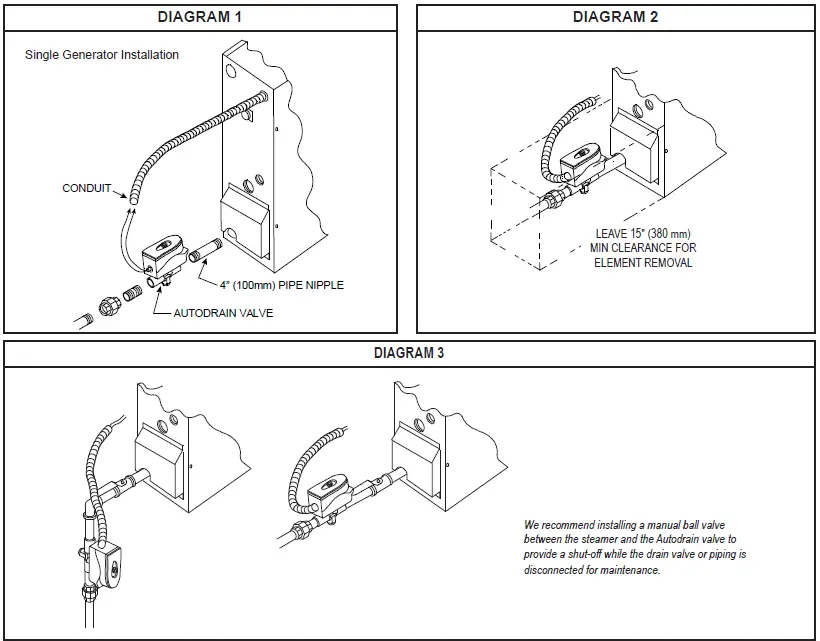 DIAGRAM 1

Single Generator Installation

CONDUIT

4" (100mm) PIPE NIPPLE

AUTODRAIN VALVE

DIAGRAM 2

LEAVE 15" (380 mm) MIN CLEARANCE FOR ELEMENT REMOVAL

DIAGRAM 3

We recommend installing a manual ball valve between the steamer and the Autodrain valve to provide a shut-off while the drain valve or piping is disconnected for maintenance.