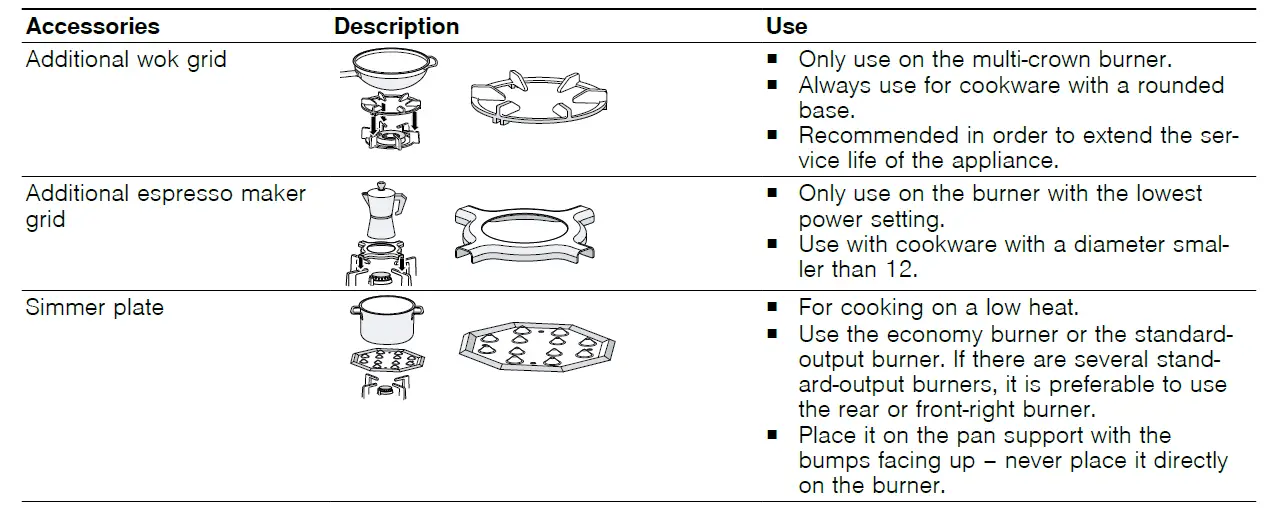 | Accessories | Description | Use |
|---|---|---|
| Additional wok grid | | ■ Only use on the multi-crown burner. ■ Always use for cookware with a rounded base. ■ Recommended in order to extend the service life of the appliance. |
| Additional espresso maker grid | | ■ Only use on the burner with the lowest power setting. ■ Use with cookware with a diameter smaller than 12. |
| Simmer plate | | ■ For cooking on a low heat. ■ Use the economy burner or the standard-output burner. If there are several standard-output burners, it is preferable to use the rear or front-right burner. ■ Place it on the pan support with the bumps facing up – never place it directly on the burner. |