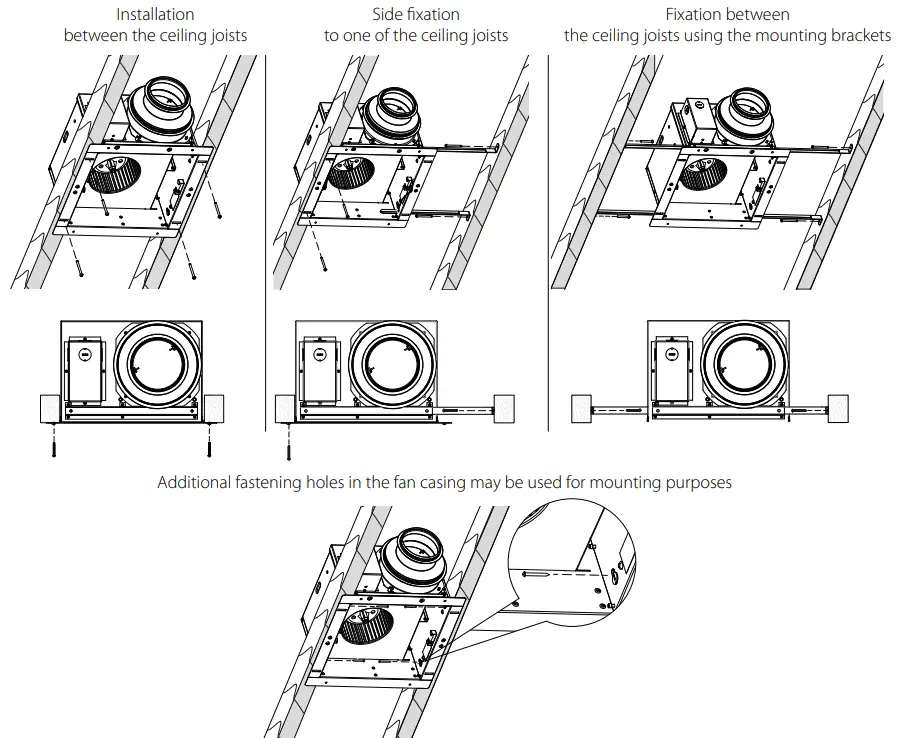 Installation
between the ceiling joists

Side fixation
to one of the ceiling joists

Fixation between
the ceiling joists using the mounting brackets

Additional fastening holes in the fan casing may be used for mounting purposes