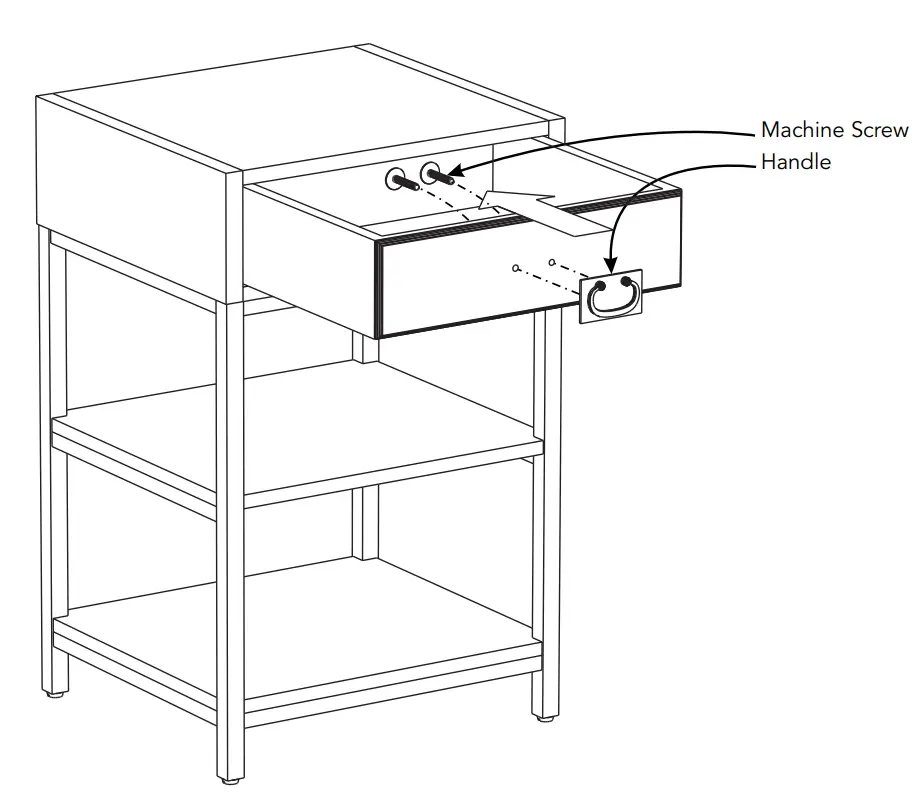 Machine Screw
Handle