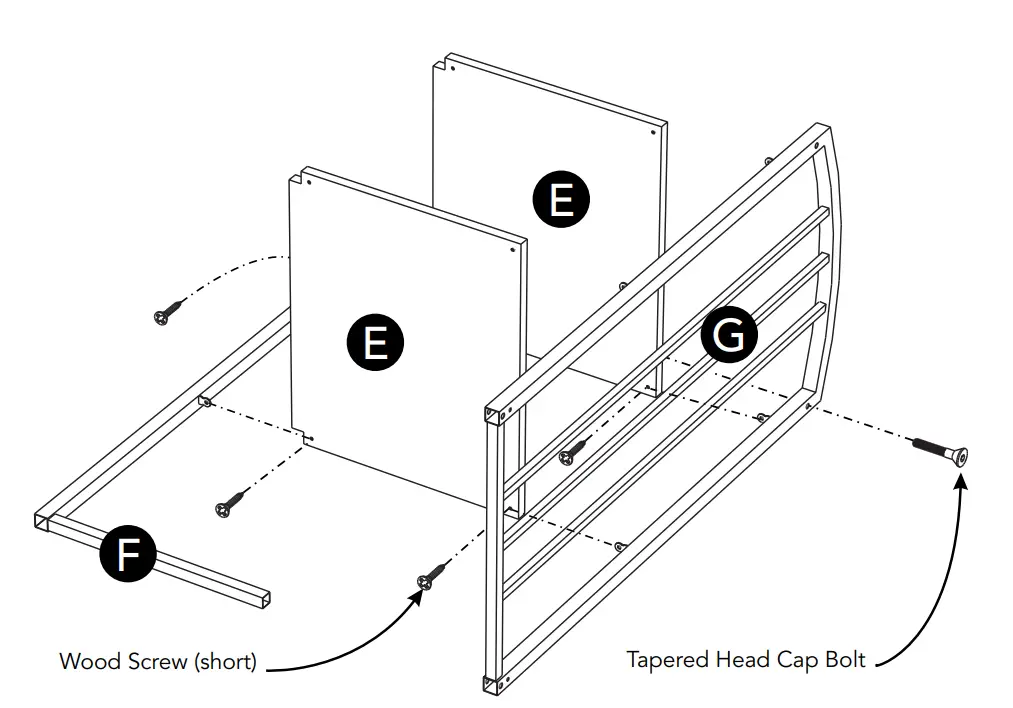 E

E

G

F

Wood Screw (short)

Tapered Head Cap Bolt