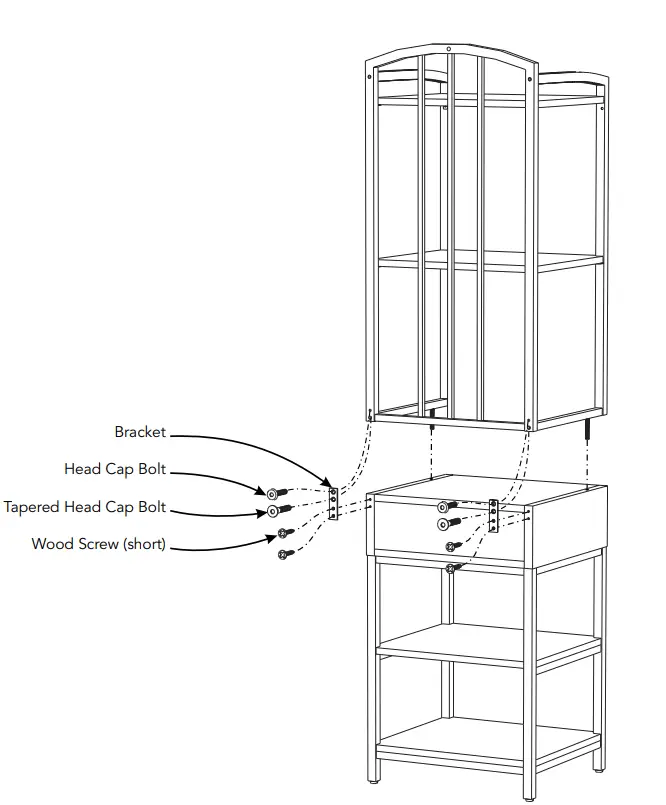 Bracket
Head Cap Bolt
Tapered Head Cap Bolt
Wood Screw (short)