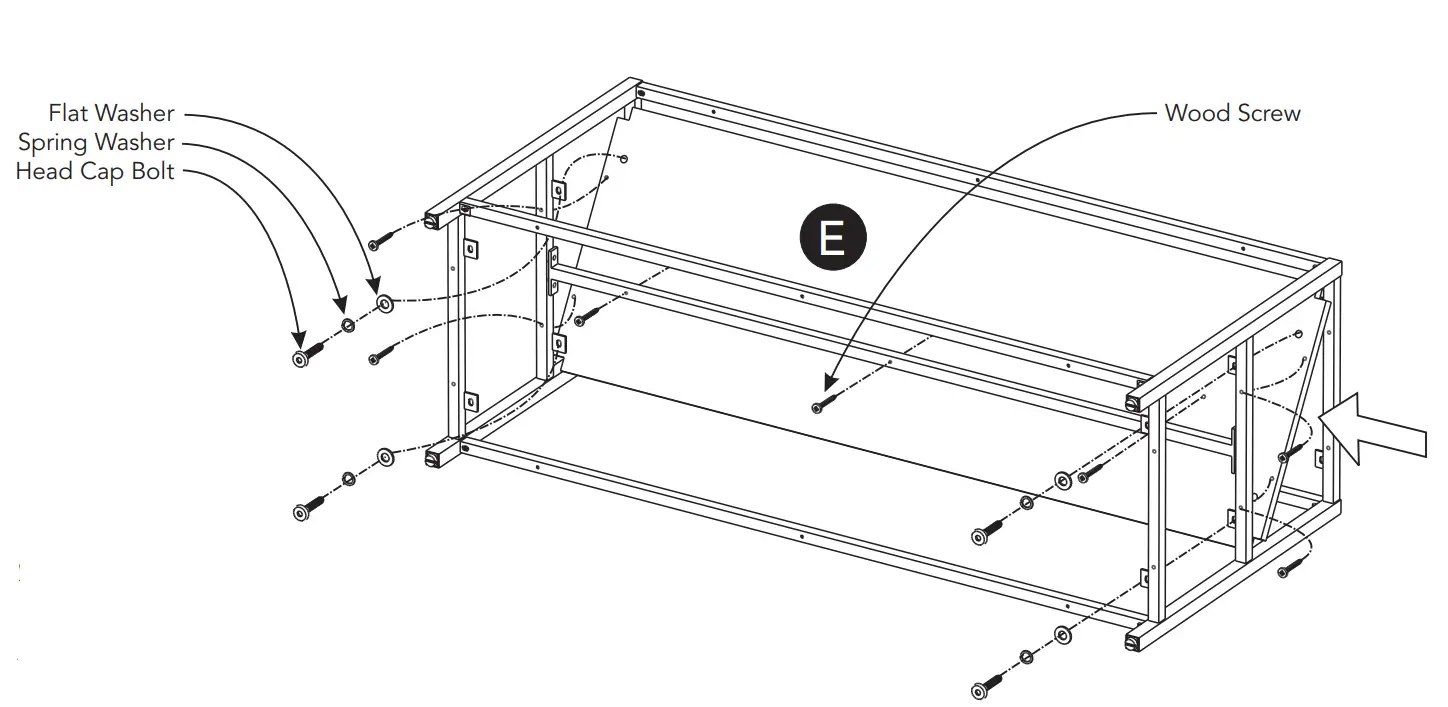 Flat Washer
Spring Washer
Head Cap Bolt

Wood Screw

E