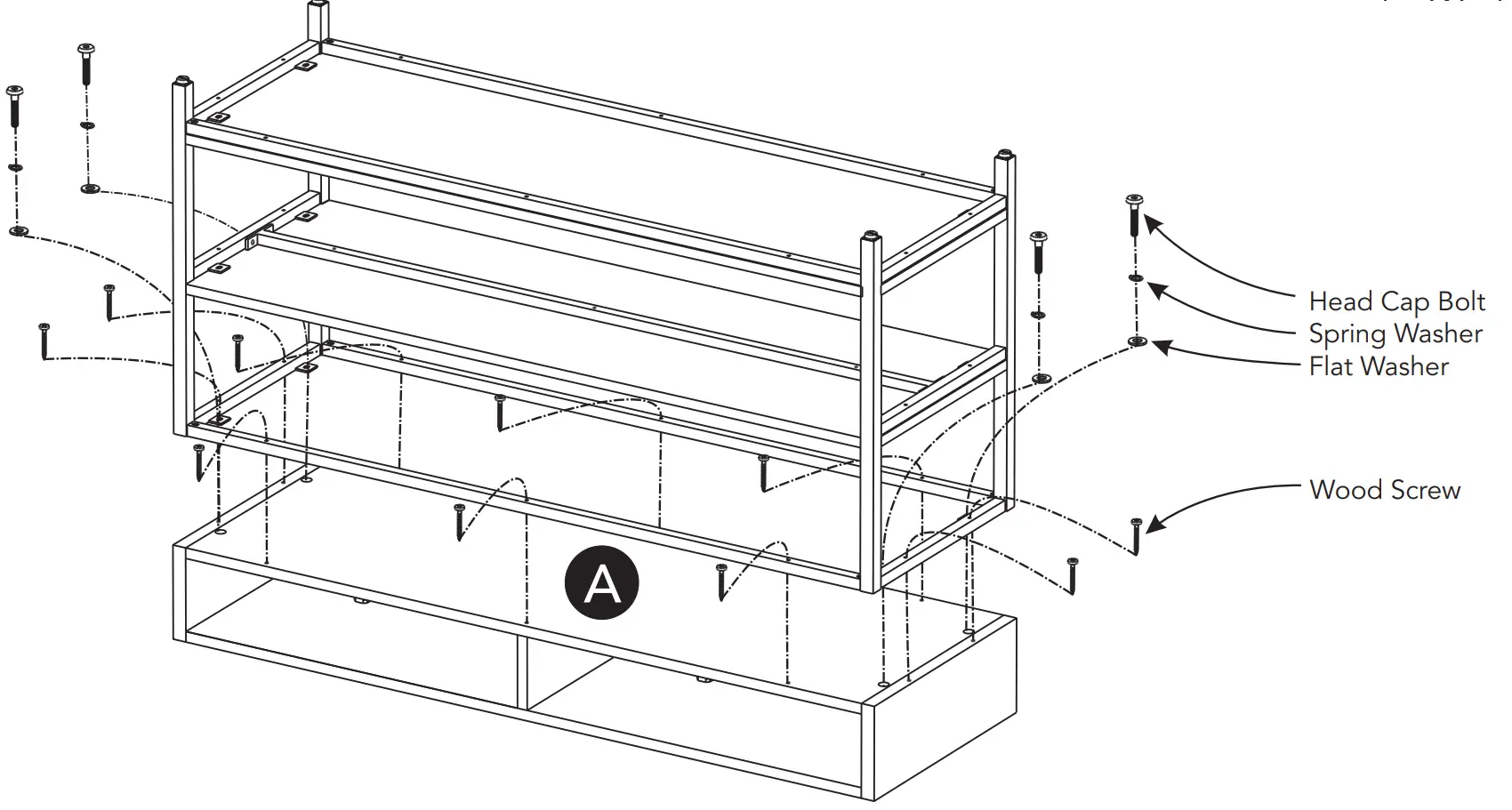 Head Cap Bolt
Spring Washer
Flat Washer
Wood Screw
A