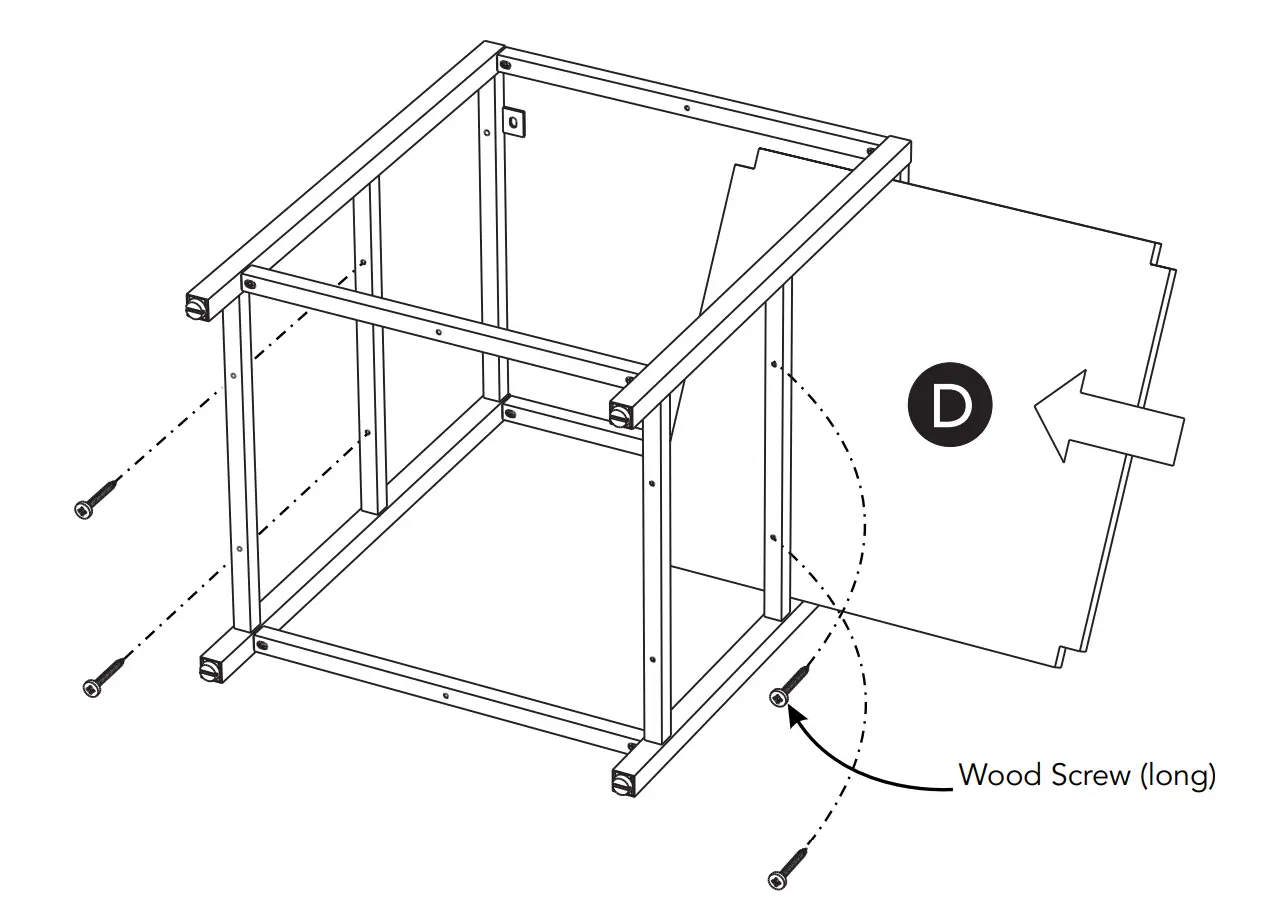 D

Wood Screw (long)