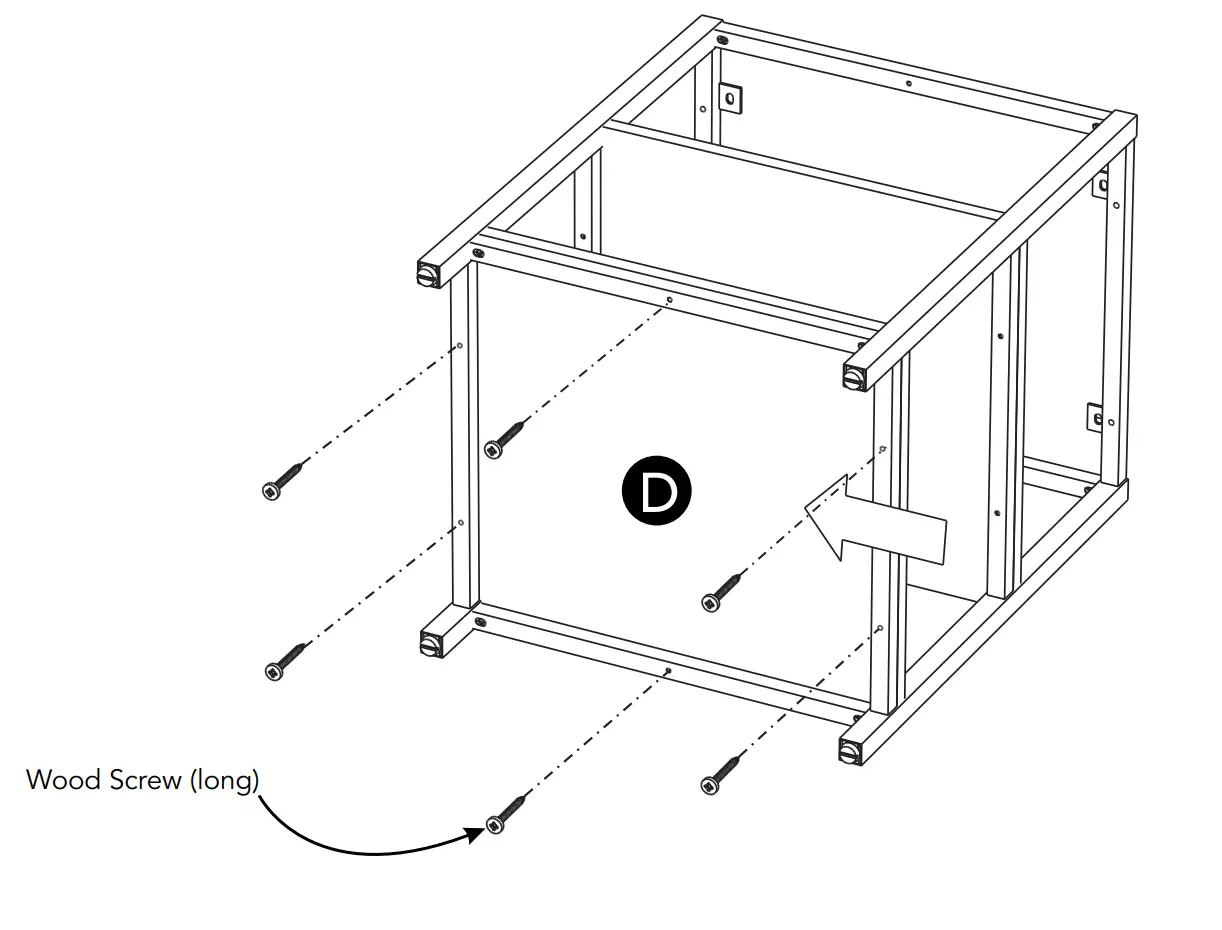 D

Wood Screw (long)