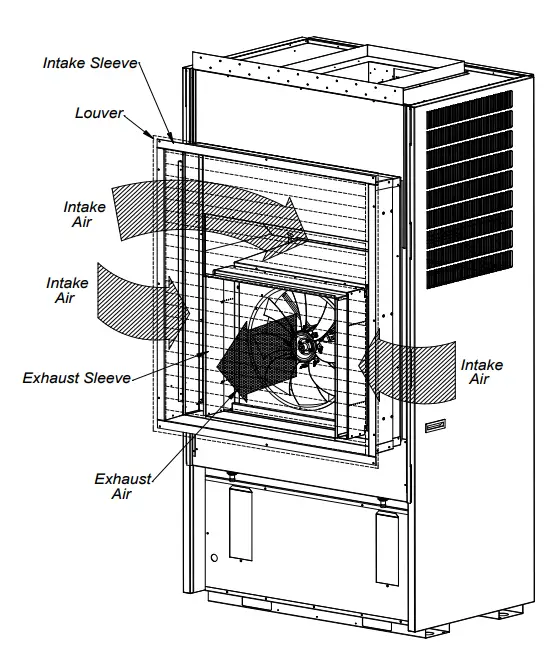 Intake Sleeve

Louver

Intake Air

Intake Air

Exhaust Sleeve

Intake Air

Exhaust Air