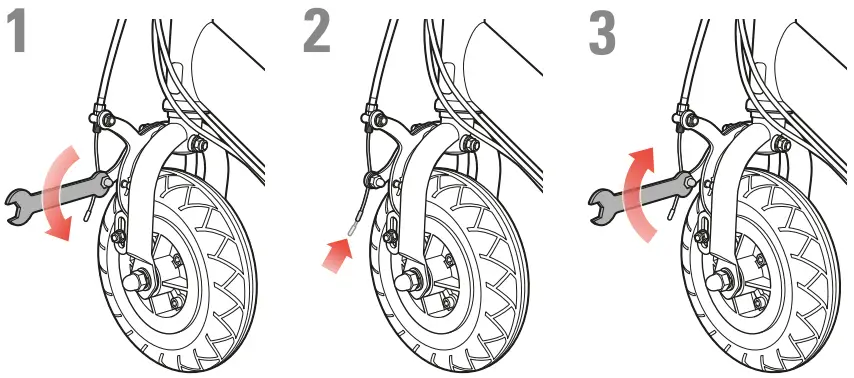 1

2

3