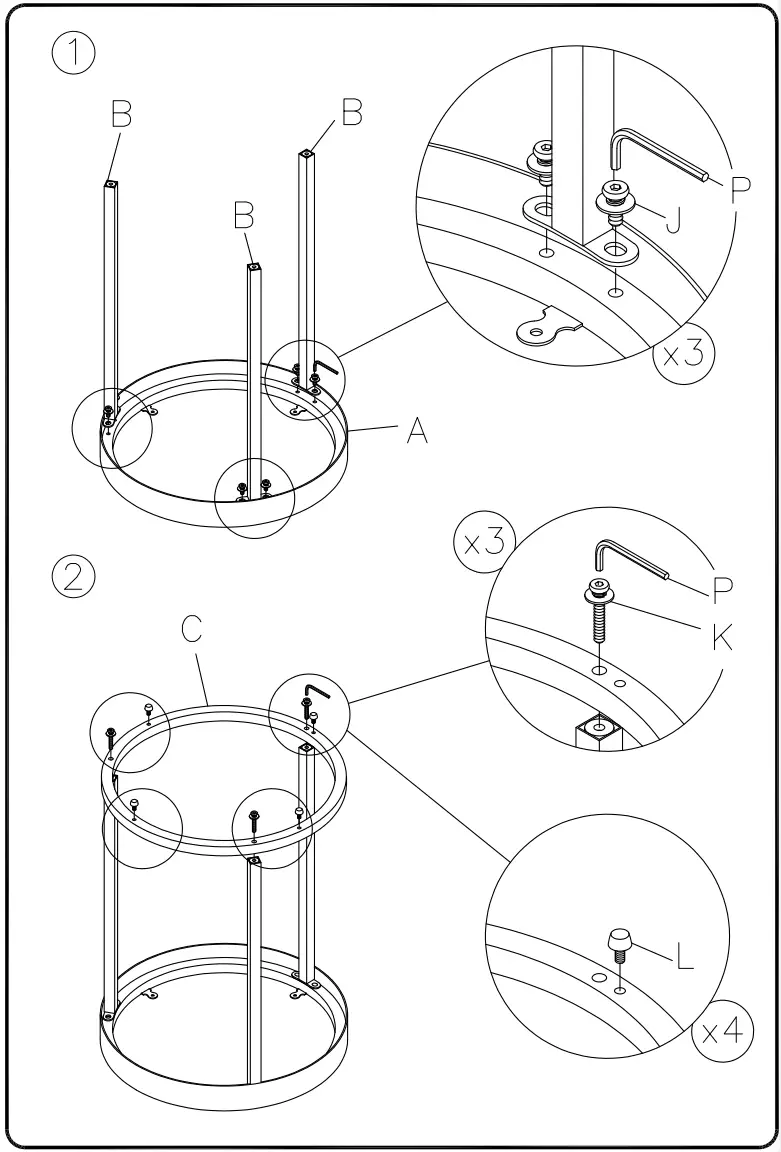 1

B

B

B

P

J

x3

A

2

x3

P

K

C

L

x4