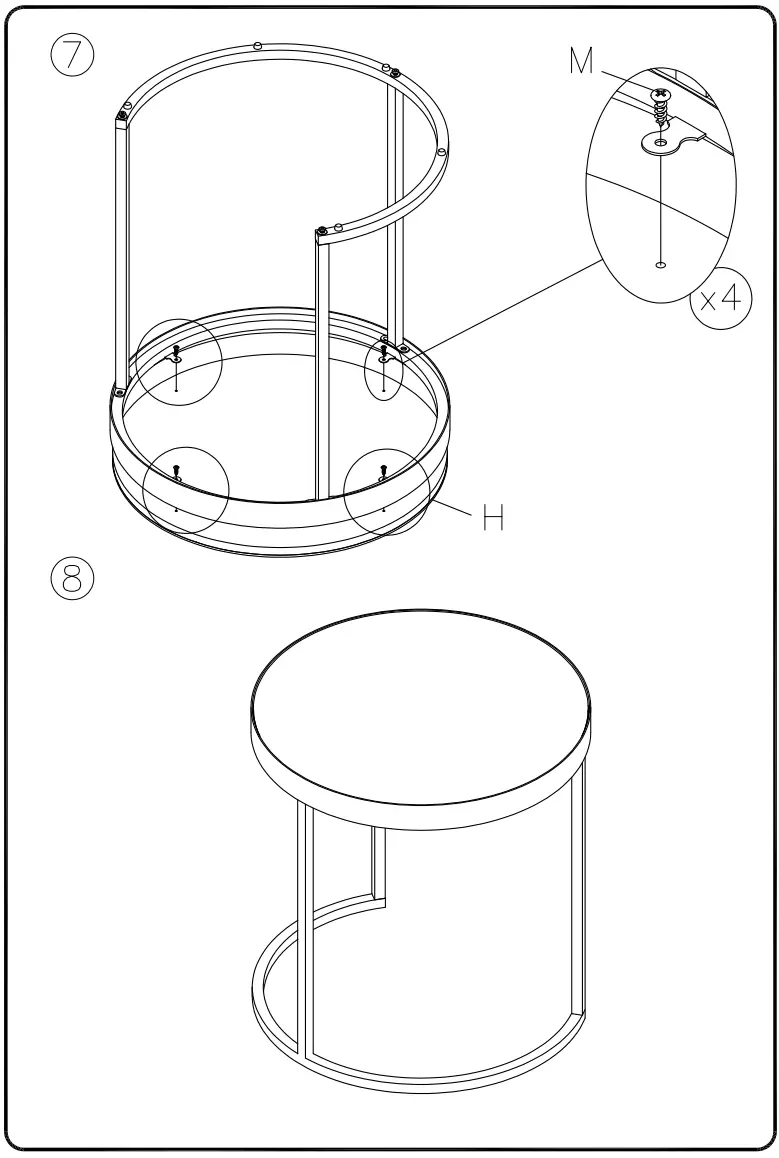 ⑦

M

x4

H

⑧