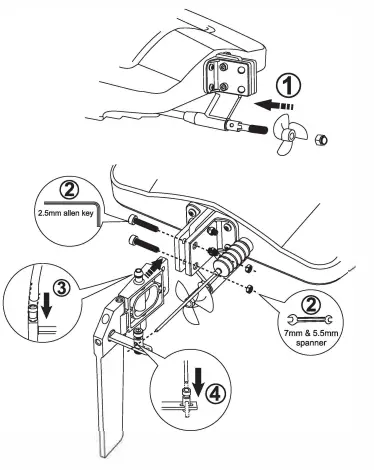 ①

②
2.5mm allen key

③

②
7mm & 5.5mm spanner

④