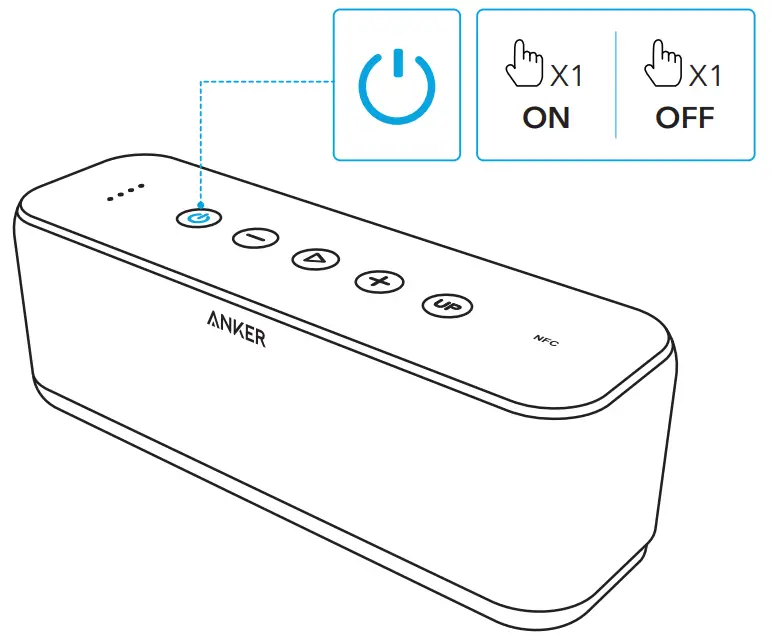 X1
ON

X1
OFF

UP

ANKER

NFC