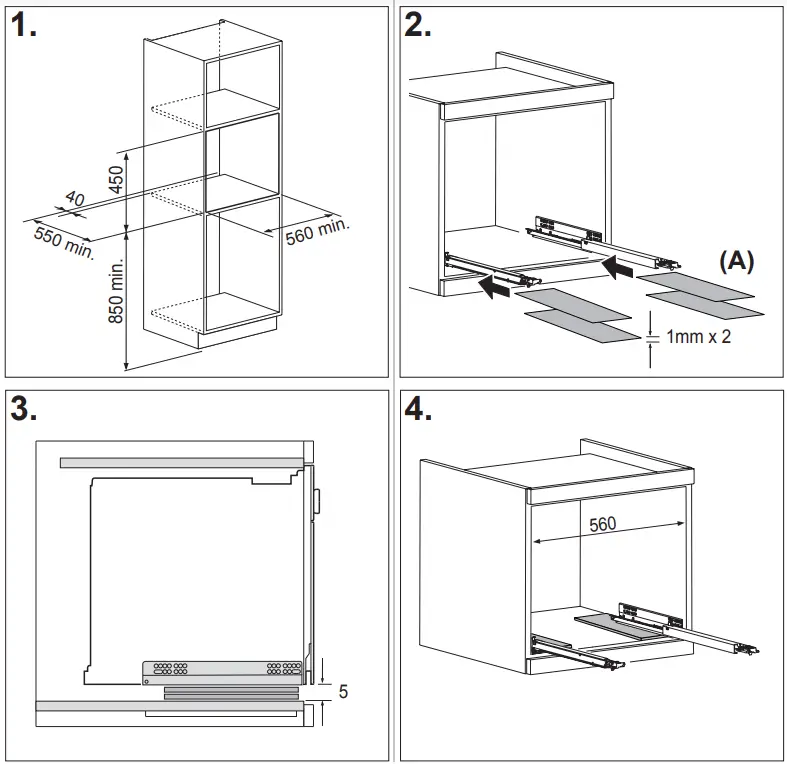 1.

450

40

550 min.

560 min.

850 min.

2.

(A)

1mm x 2

3.

5

4.

560