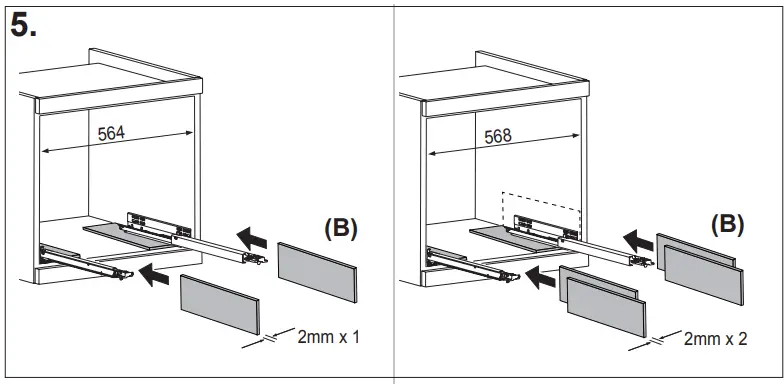 5.

564

(B)

2mm x 1

568

(B)

2mm x 2