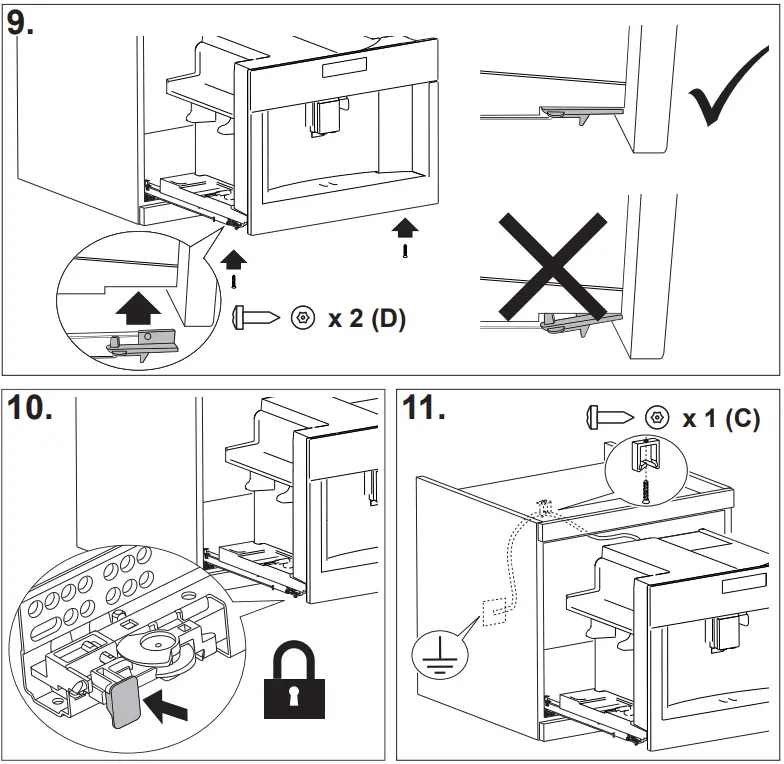 9.

x 2 (D)

10.

11.

x 1 (C)