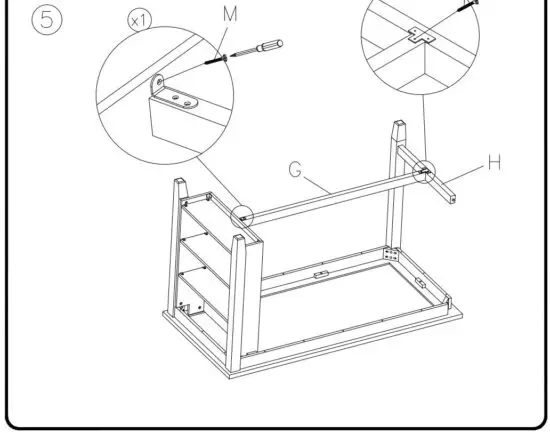 5

x1

M

G

H