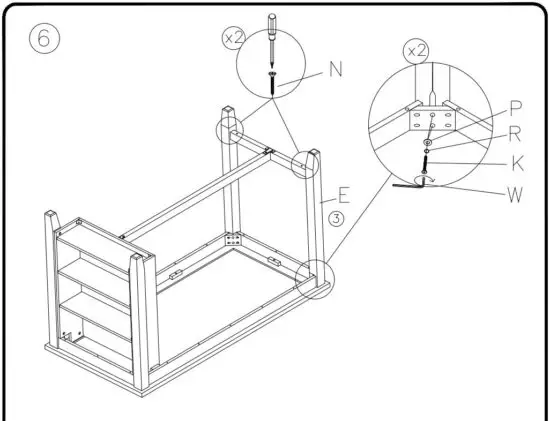 6

x2

N

x2

P

R

K

W

E

3