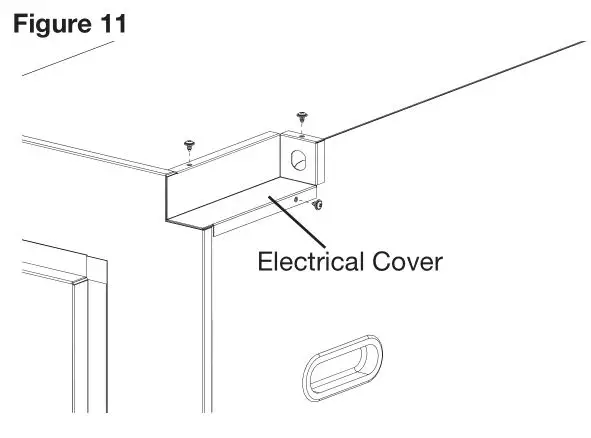 Figure 11

Electrical Cover