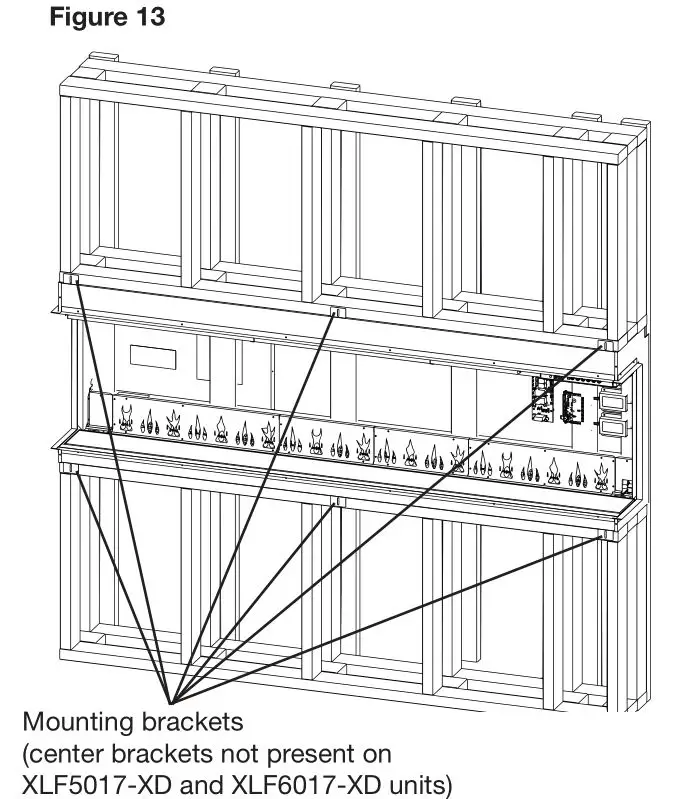 Figure 13

Mounting brackets
(center brackets not present on XLF5017-XD and XLF6017-XD units)