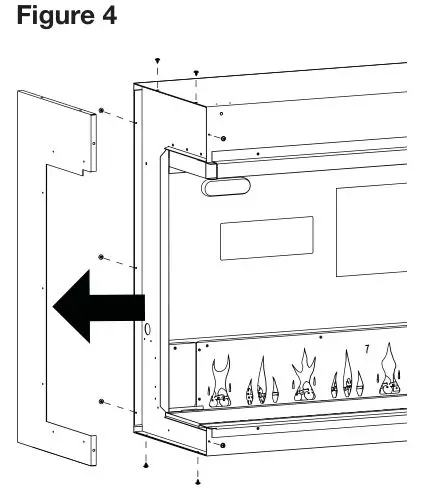 Figure 4

7