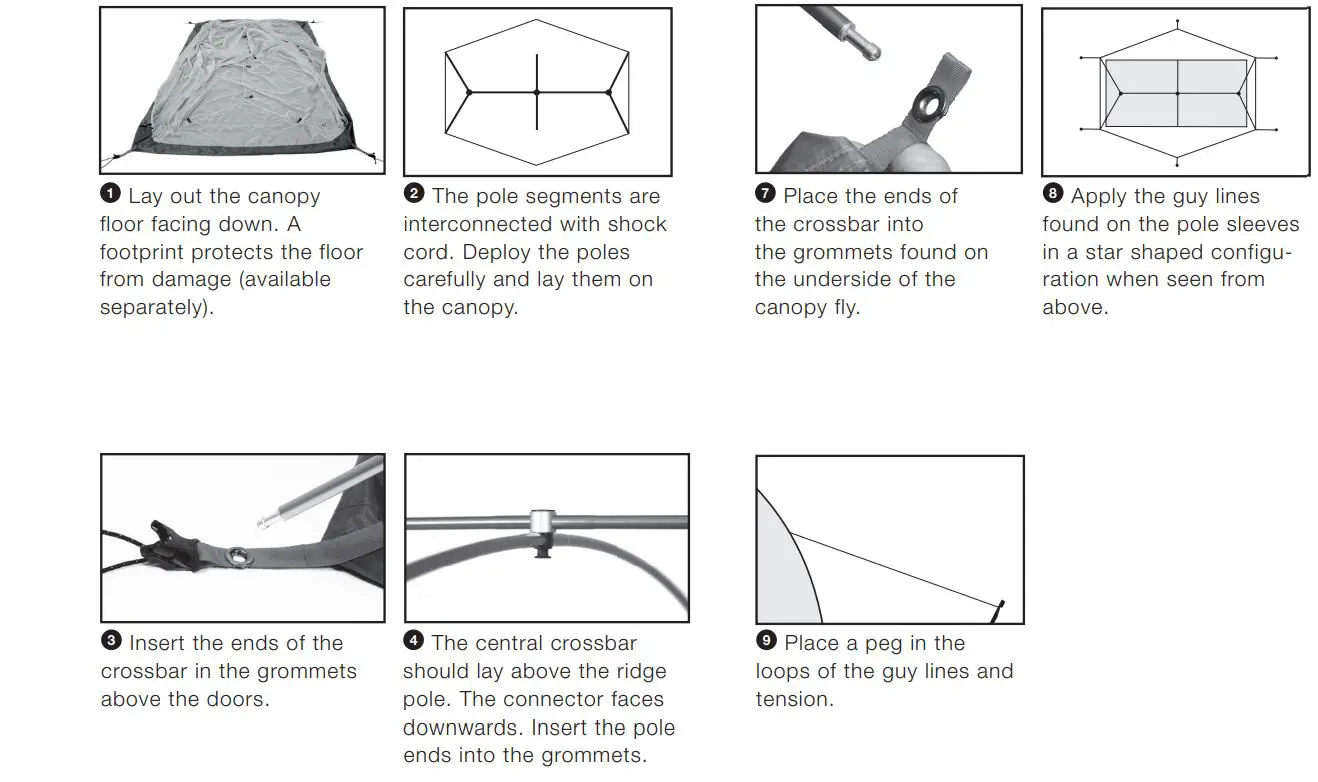 ❶ Lay out the canopy floor facing down. A footprint protects the floor from damage (available separately).

❷ The pole segments are interconnected with shock cord. Deploy the poles carefully and lay them on the canopy.

❸ Insert the ends of the crossbar in the grommets above the doors.

❹ The central crossbar should lay above the ridge pole. The connector faces downwards. Insert the pole ends into the grommets.

❼ Place the ends of the crossbar into the grommets found on the underside of the canopy fly.

❽ Apply the guy lines found on the pole sleeves in a star shaped configuration when seen from above.

❾ Place a peg in the loops of the guy lines and tension.