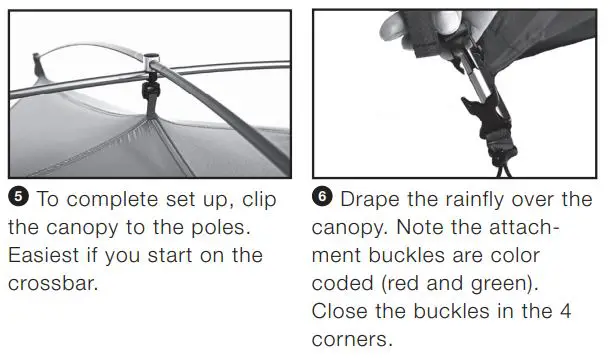 5 To complete set up, clip the canopy to the poles. Easiest if you start on the crossbar.

6 Drape the rainfly over the canopy. Note the attachment buckles are color coded (red and green). Close the buckles in the 4 corners.