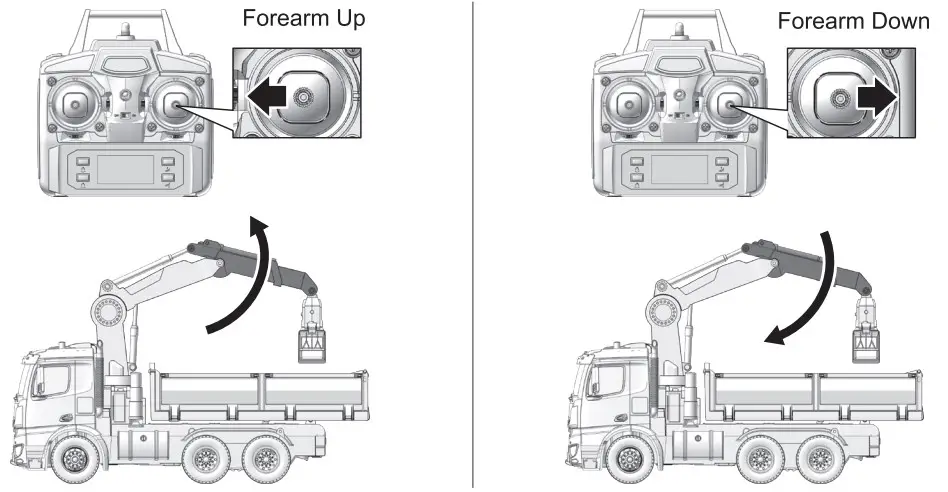 Forearm Up

Forearm Down