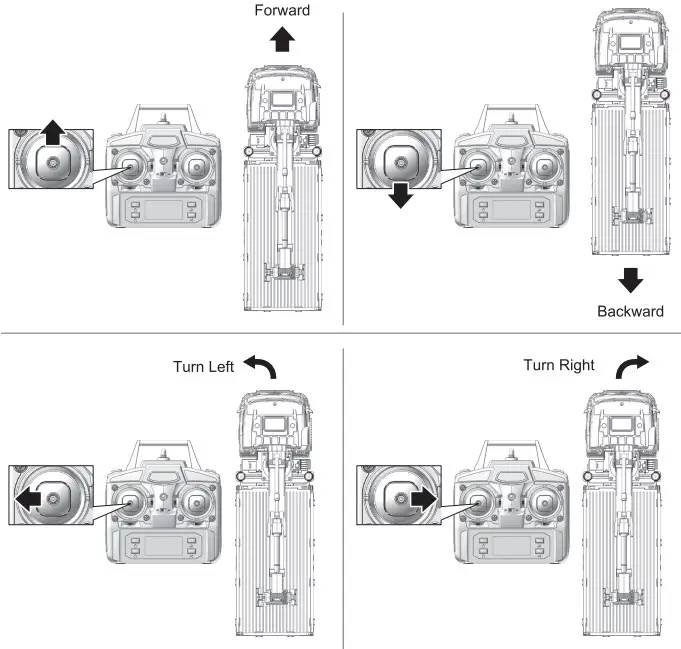 Forward

Backward

Turn Left

Turn Right