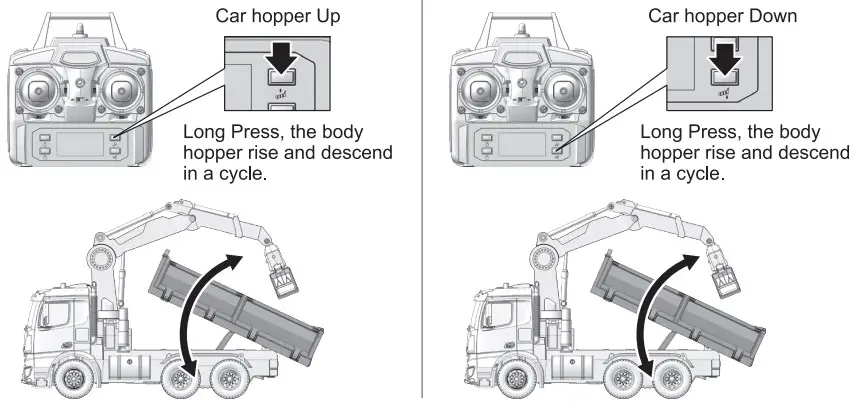 Car hopper Up

Long Press, the body hopper rise and descend in a cycle.

Car hopper Down

Long Press, the body hopper rise and descend in a cycle.