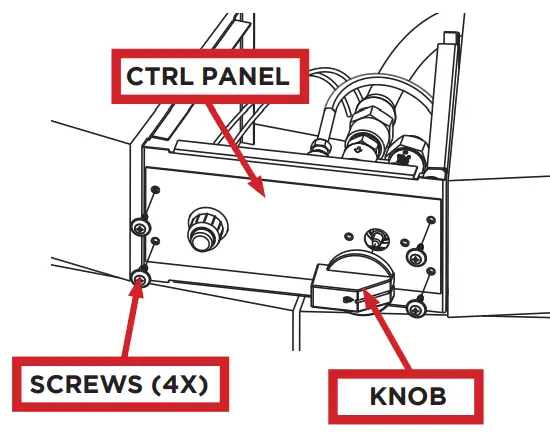 CTRL PANEL

SCREWS (4X)

KNOB