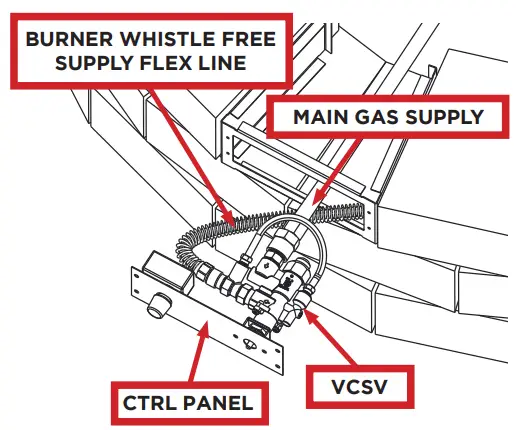 BURNER WHISTLE FREE SUPPLY FLEX LINE

MAIN GAS SUPPLY

CTRL PANEL

VCSV