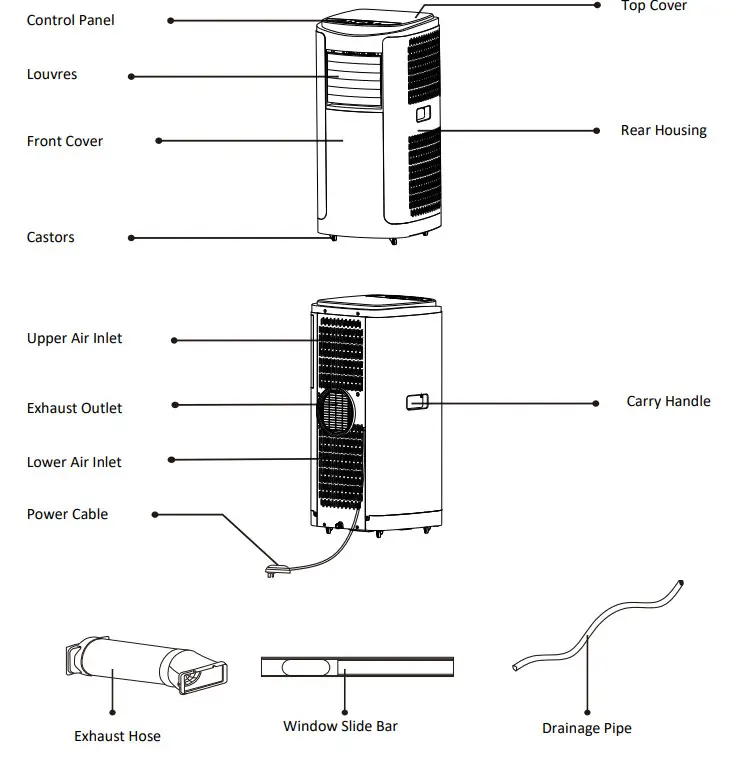 Control Panel

Top Cover

Louvres

Front Cover

Rear Housing

Castors

Upper Air Inlet

Exhaust Outlet

Carry Handle

Lower Air Inlet

Power Cable

Exhaust Hose

Window Slide Bar

Drainage Pipe