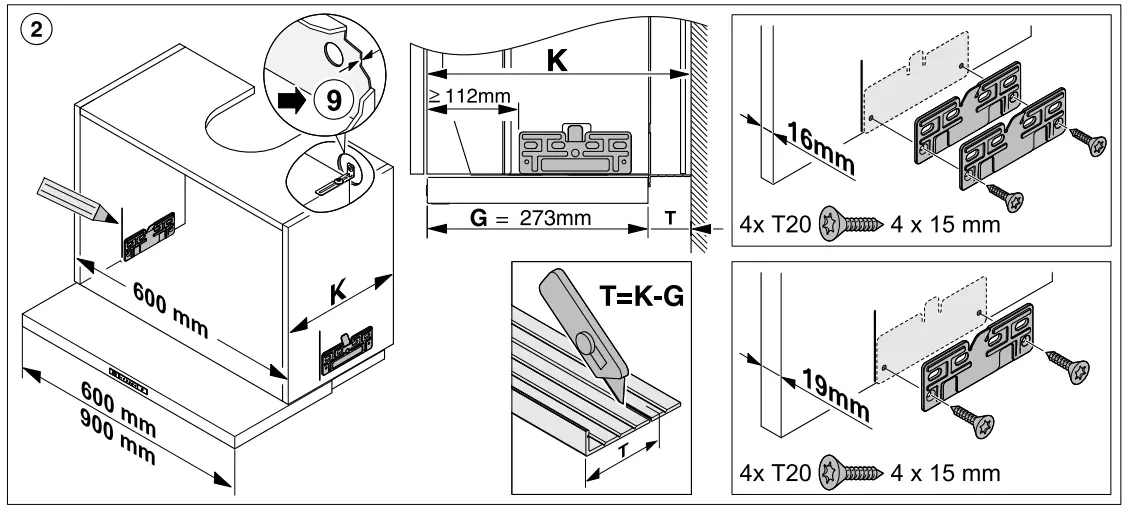 2

9

600 mm

K

600 mm
900 mm

K

≥ 112mm

G = 273mm

T

T=K-G

T

16mm

4x T20 4 x 15 mm

19mm

4x T20 4 x 15 mm