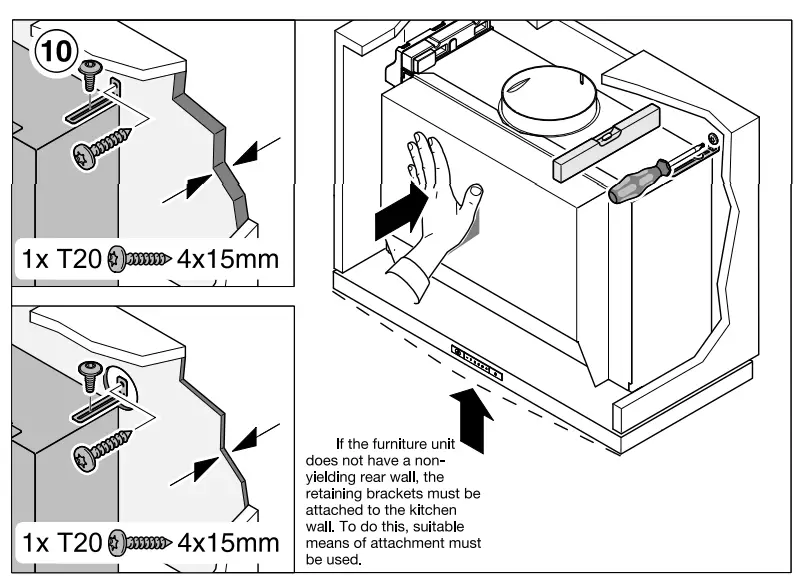 10

1x T20 4x15mm

1x T20 4x15mm

If the furniture unit does not have a non-yielding rear wall, the retaining brackets must be attached to the kitchen wall. To do this, suitable means of attachment must be used.