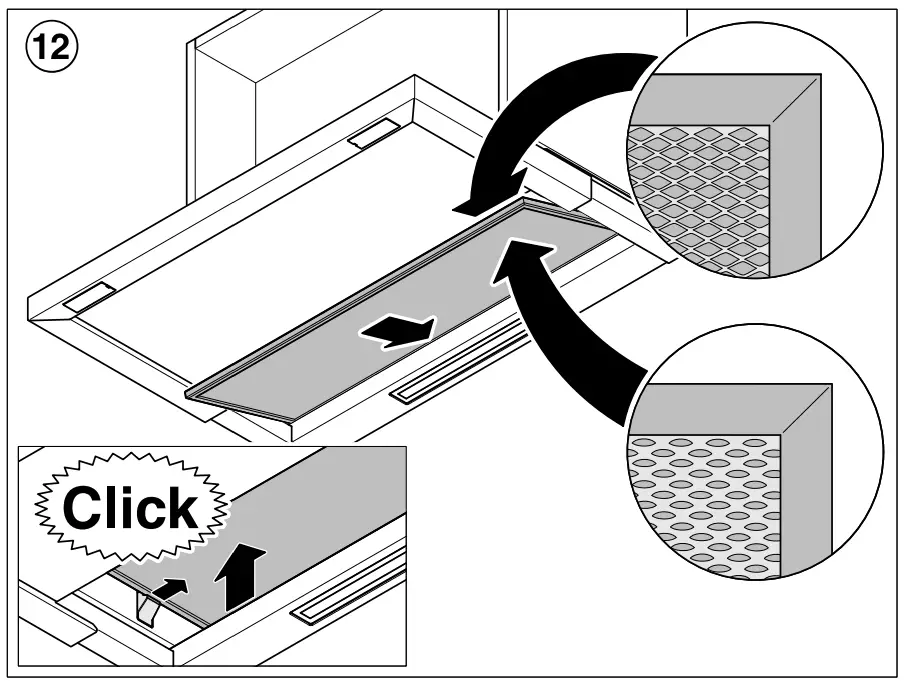 12

Click