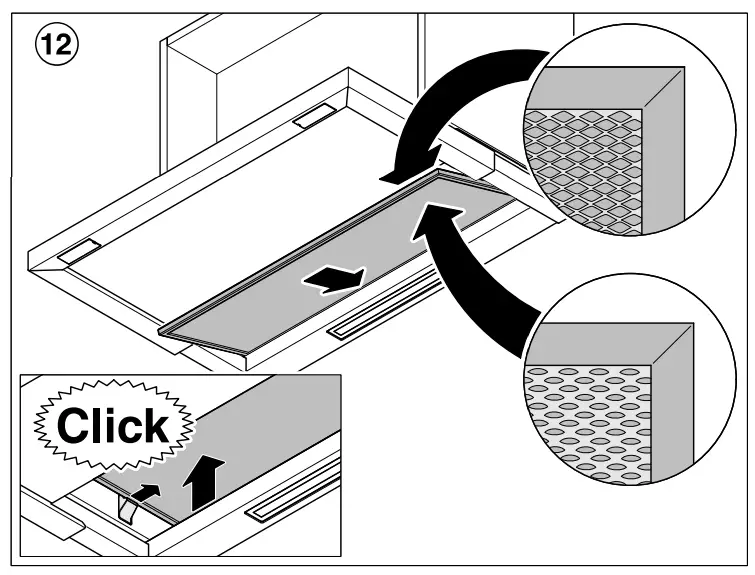 12

Click