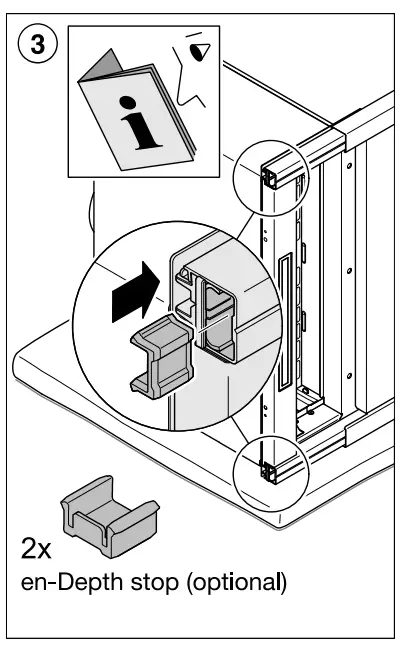 3

i

2x
en-Depth stop (optional)