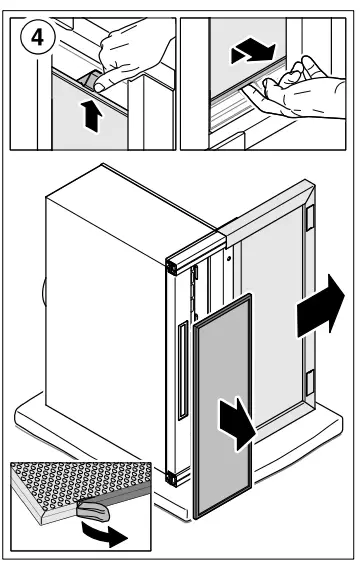 4