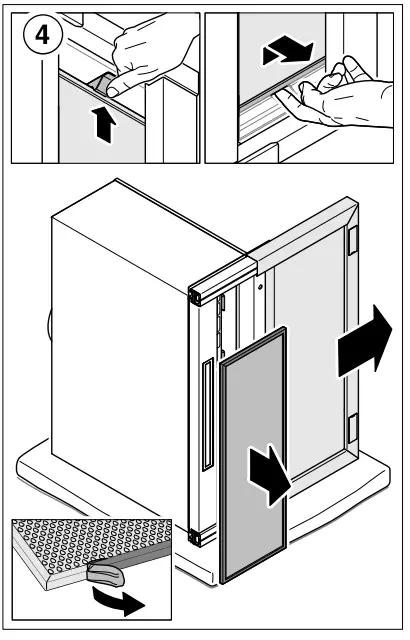 4